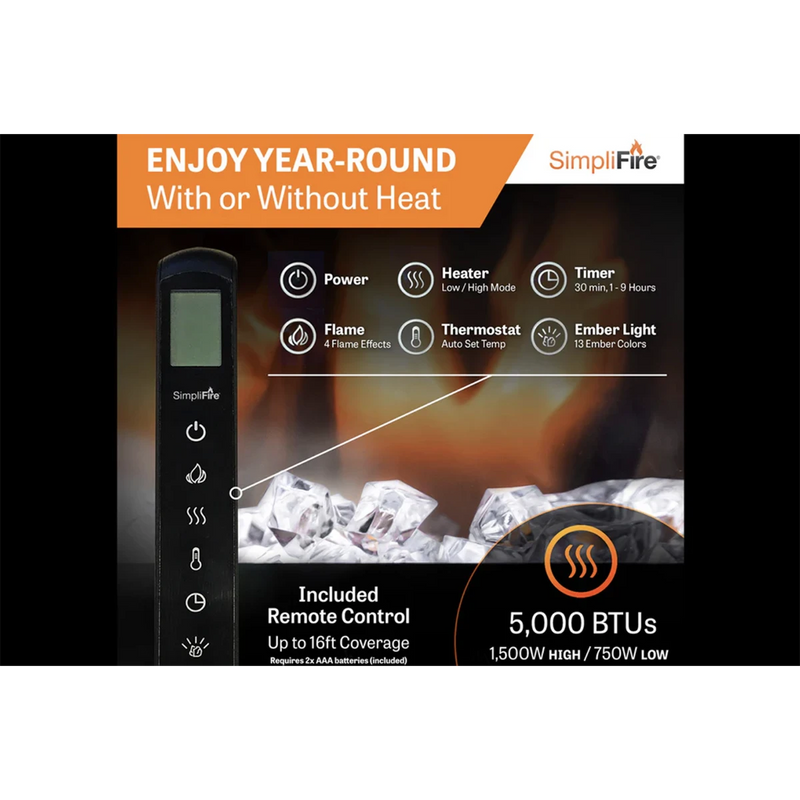 ENJOY YEAR-ROUND
With or Without Heat

SimpliFire®

Power

Heater
Low / High Mode

Timer
30 min, 1 - 9 Hours

Flame
4 Flame Effects

Thermostat
Auto Set Temp

Ember Light
13 Ember Colors

SimpliFire

Included
Remote Control
Up to 16ft Coverage
Requires 2x AAA batteries (included)

5,000 BTUs
1,500W HIGH / 750W LOW