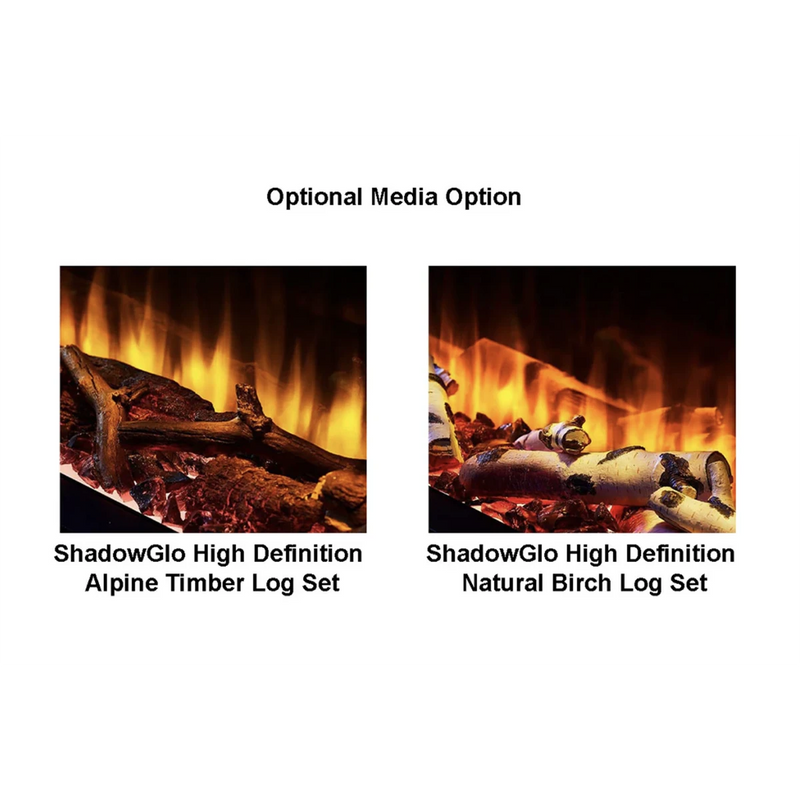 Optional Media Option

ShadowGlo High Definition Alpine Timber Log Set

ShadowGlo High Definition Natural Birch Log Set