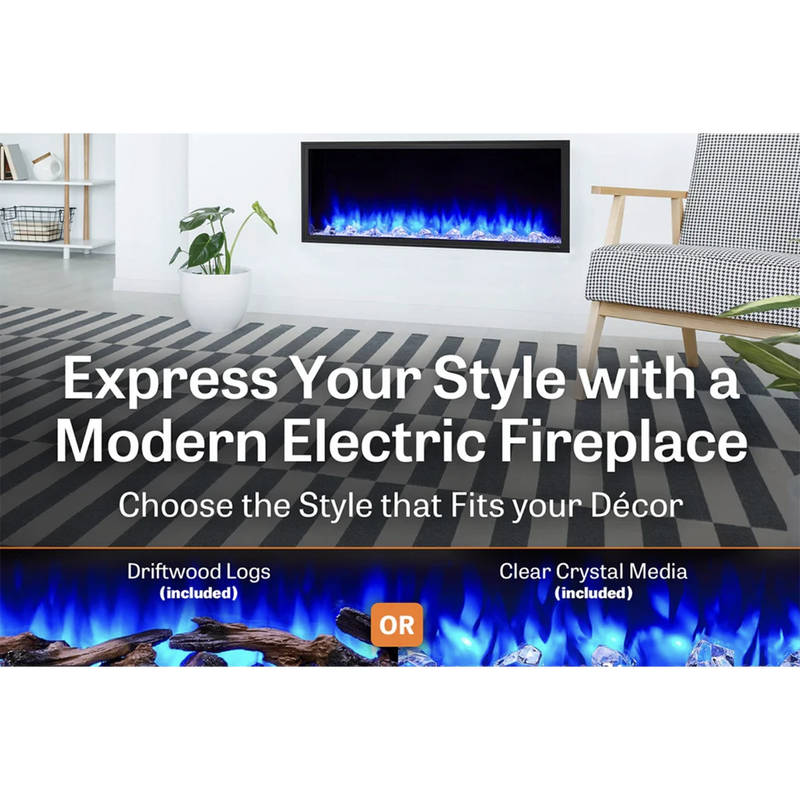 Express Your Style with a Modern Electric Fireplace

Choose the Style that Fits your Décor

Driftwood Logs
(included)

OR

Clear Crystal Media
(included)