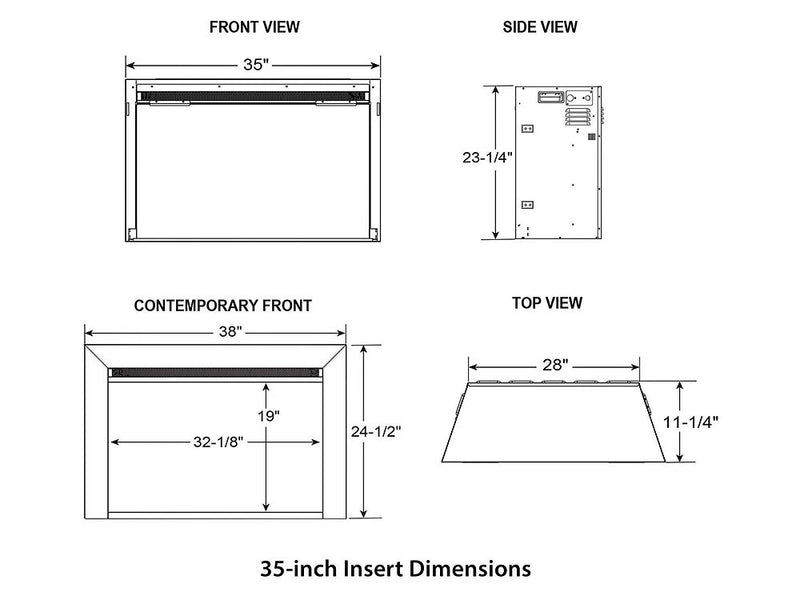 FRONT VIEW

35"

SIDE VIEW

23-1/4"

CONTEMPORARY FRONT

38"

19"

32-1/8"

24-1/2"

TOP VIEW

28"

11-1/4"

35-inch Insert Dimensions