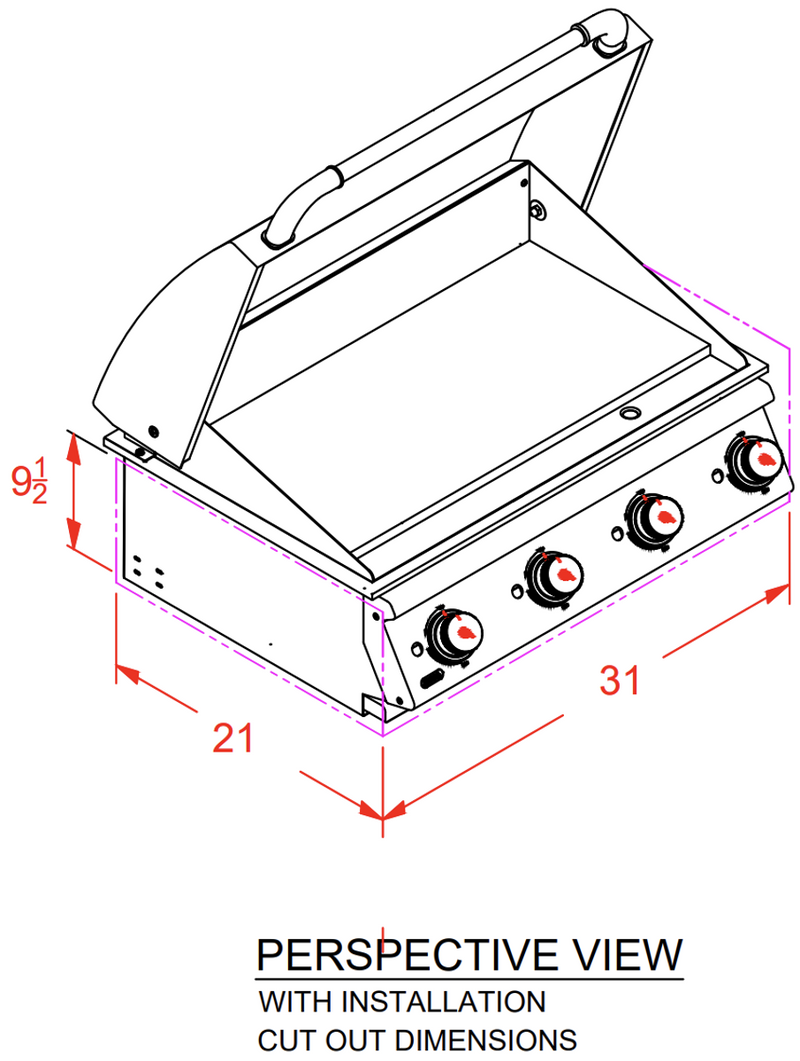 $9\frac{1}{2}$

21

31

PERSPECTIVE VIEW

WITH INSTALLATION
CUT OUT DIMENSIONS