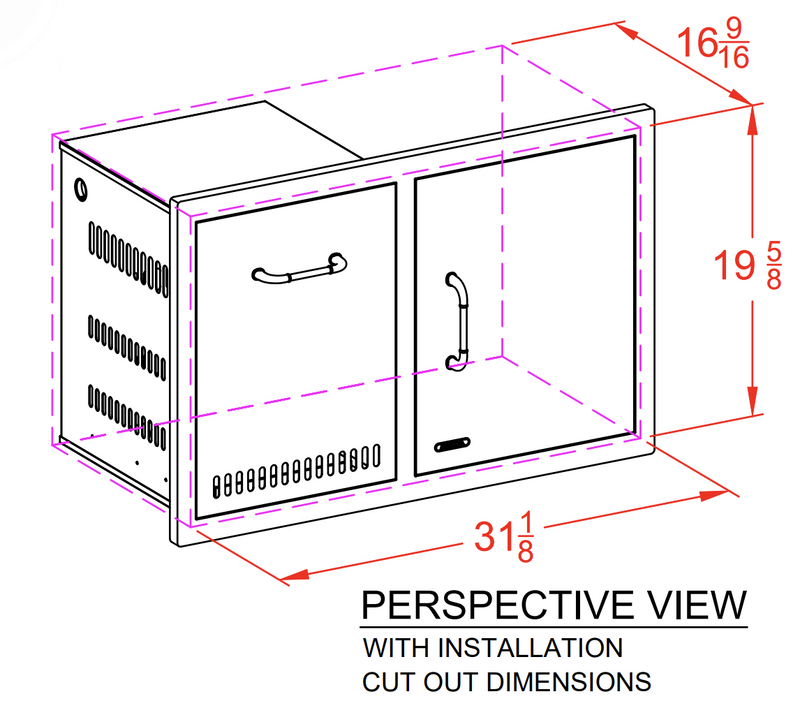 $16\frac{9}{16}$

$19\frac{5}{8}$

$31\frac{1}{8}$

PERSPECTIVE VIEW

WITH INSTALLATION CUT OUT DIMENSIONS