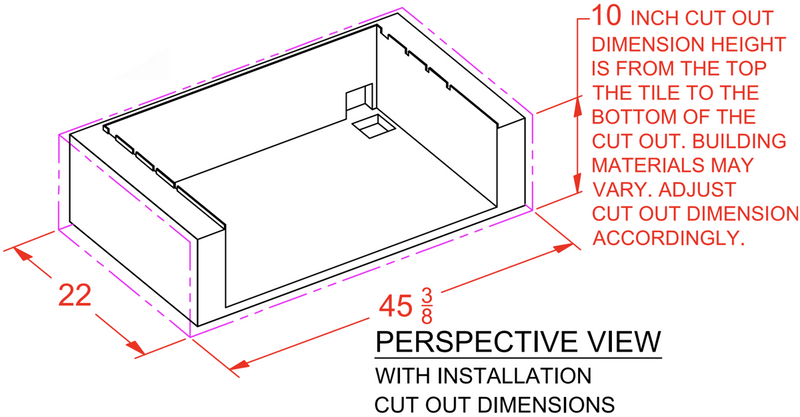 10 INCH CUT OUT DIMENSION HEIGHT IS FROM THE TOP THE TILE TO THE BOTTOM OF THE CUT OUT. BUILDING MATERIALS MAY VARY. ADJUST CUT OUT DIMENSION ACCORDINGLY.

22

$45\frac{3}{8}$

PERSPECTIVE VIEW

WITH INSTALLATION CUT OUT DIMENSIONS