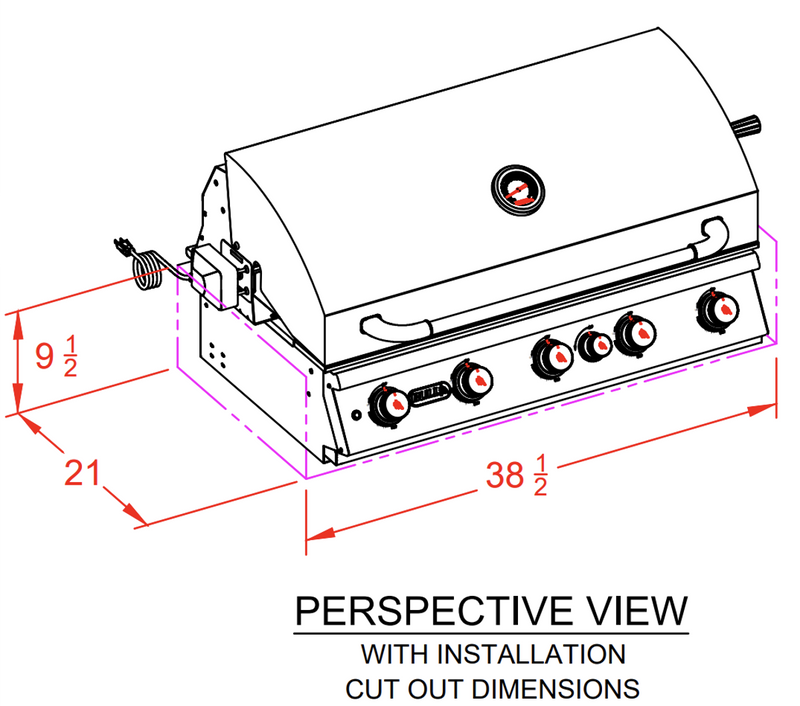 $9\frac{1}{2}$

21

$38\frac{1}{2}$

BULL

PERSPECTIVE VIEW

WITH INSTALLATION
CUT OUT DIMENSIONS