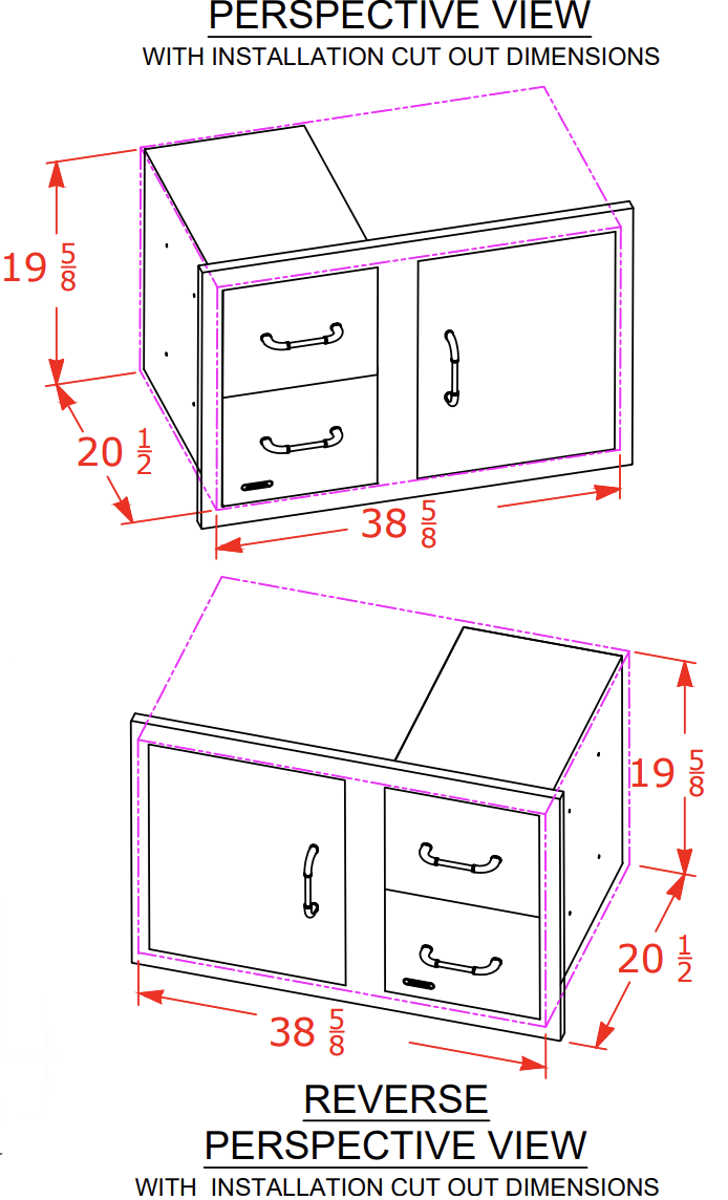 PERSPECTIVE VIEW
WITH INSTALLATION CUT OUT DIMENSIONS

$19\frac{5}{8}$

$20\frac{1}{2}$

$38\frac{5}{8}$

$19\frac{5}{8}$

$20\frac{1}{2}$

$38\frac{5}{8}$

REVERSE
PERSPECTIVE VIEW
WITH INSTALLATION CUT OUT DIMENSIONS